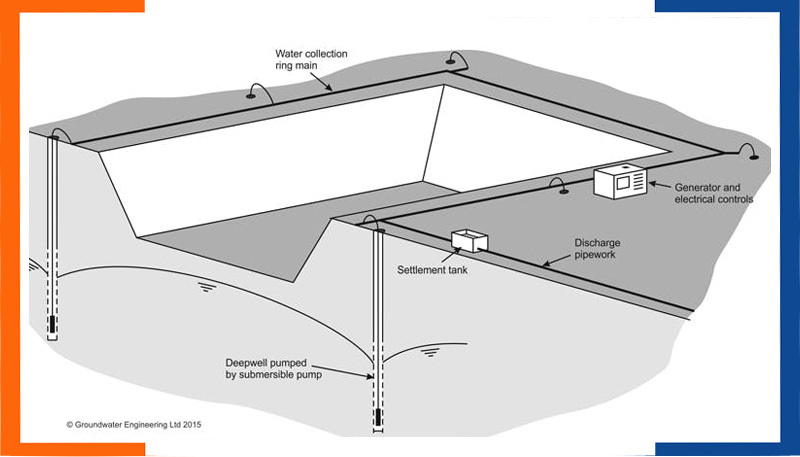 Water collection ring main

Generator and electrical controls

Discharge pipework

Settlement tank

Deepwell pumped by submersible pump

© Groundwater Engineering Ltd 2015